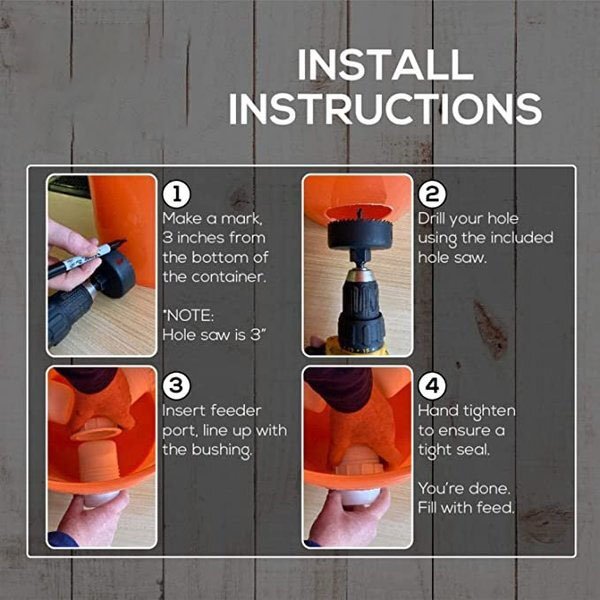 INSTALL INSTRUCTIONS

1
Make a mark, 3 inches from the bottom of the container.

*NOTE:
Hole saw is 3"

2
Drill your hole using the included hole saw.

3
Insert feeder port, line up with the bushing.

4
Hand tighten to ensure a tight seal.

You're done. Fill with feed.