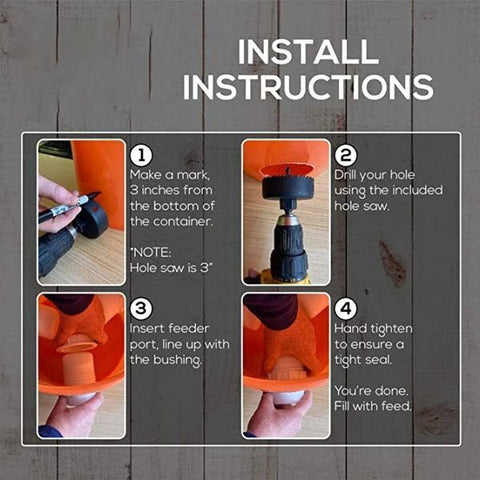 INSTALL INSTRUCTIONS

1
Make a mark, 3 inches from the bottom of the container.

*NOTE:
Hole saw is 3"

2
Drill your hole using the included hole saw.

3
Insert feeder port, line up with the bushing.

4
Hand tighten to ensure a tight seal.

You're done. Fill with feed.