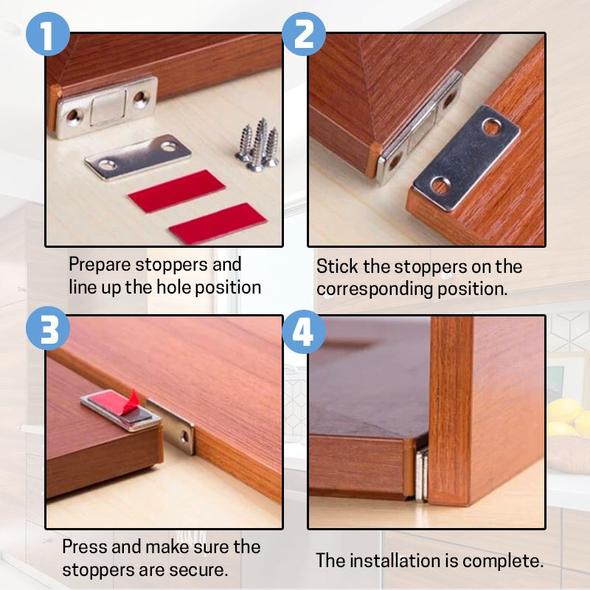 1

Prepare stoppers and line up the hole position

2

Stick the stoppers on the corresponding position.

3

Press and make sure the stoppers are secure.

4

The installation is complete.