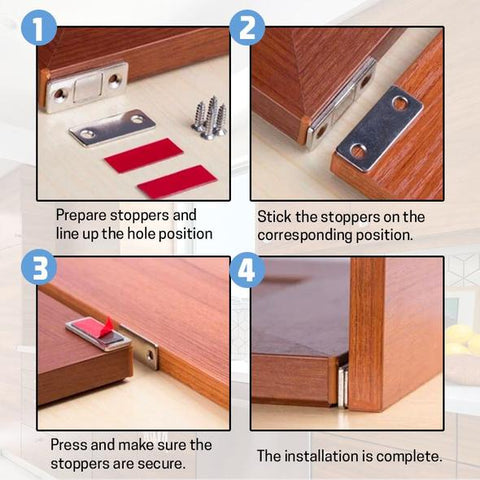 1

Prepare stoppers and line up the hole position

2

Stick the stoppers on the corresponding position.

3

Press and make sure the stoppers are secure.

4

The installation is complete.