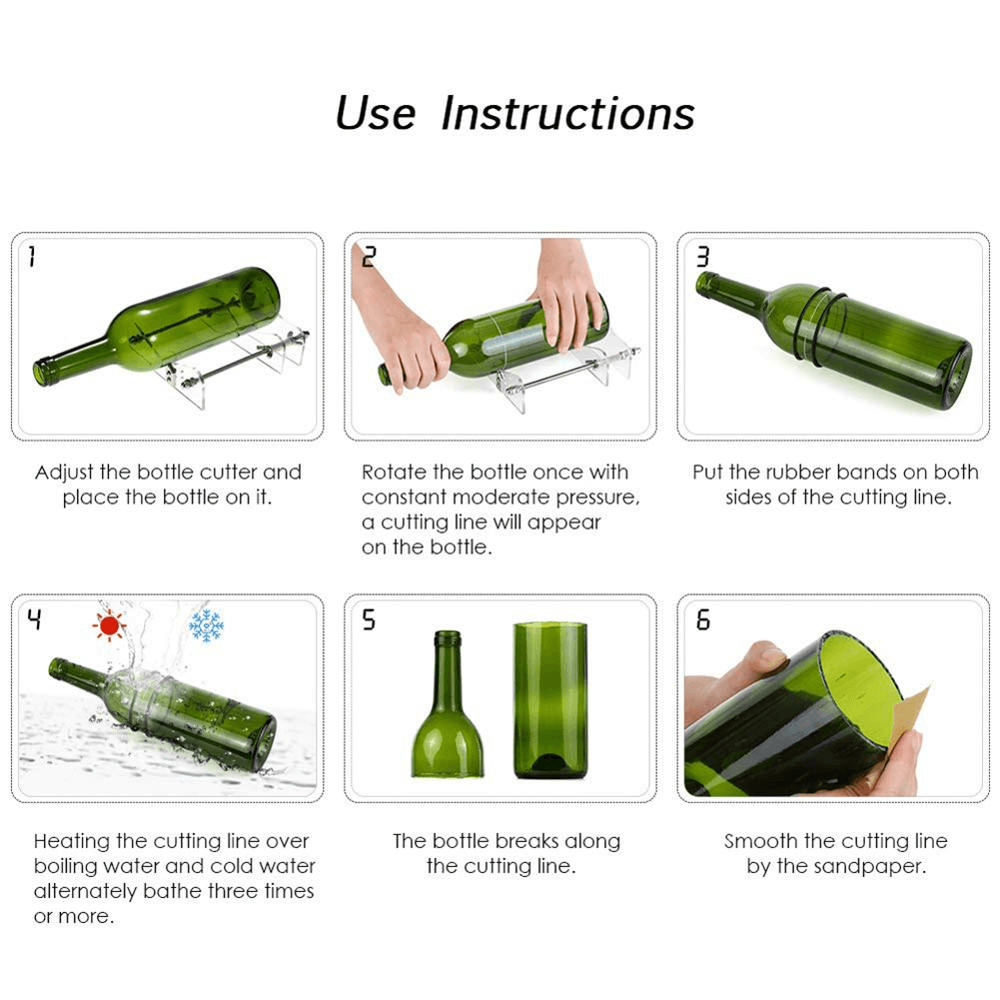 Use Instructions

1

Adjust the bottle cutter and place the bottle on it.

2

Rotate the bottle once with constant moderate pressure, a cutting line will appear on the bottle.

3

Put the rubber bands on both sides of the cutting line.

4

Heating the cutting line over boiling water and cold water alternately bathe three times or more.

5

The bottle breaks along the cutting line.

6

Smooth the cutting line by the sandpaper.