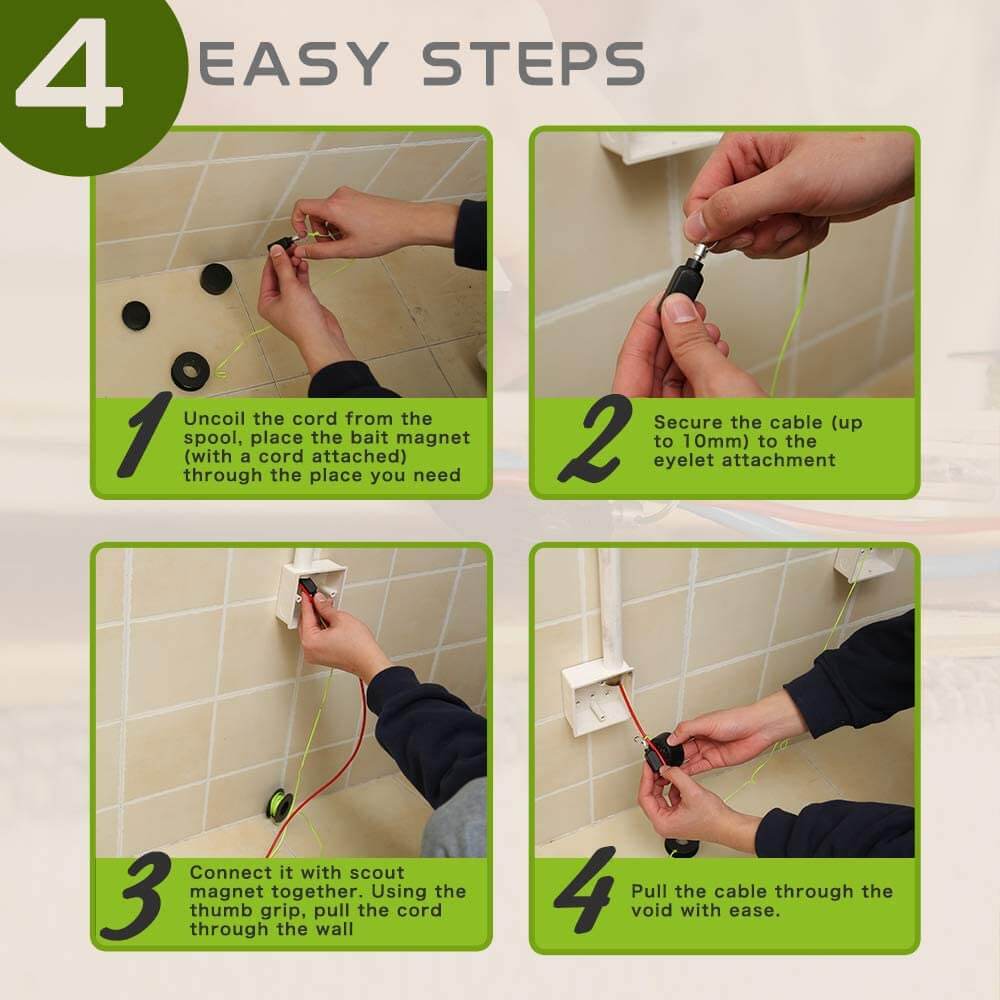 4 EASY STEPS

1 Uncoil the cord from the spool, place the bait magnet (with a cord attached) through the place you need

2 Secure the cable (up to 10mm) to the eyelet attachment

3 Connect it with scout magnet together. Using the thumb grip, pull the cord through the wall

4 Pull the cable through the void with ease.