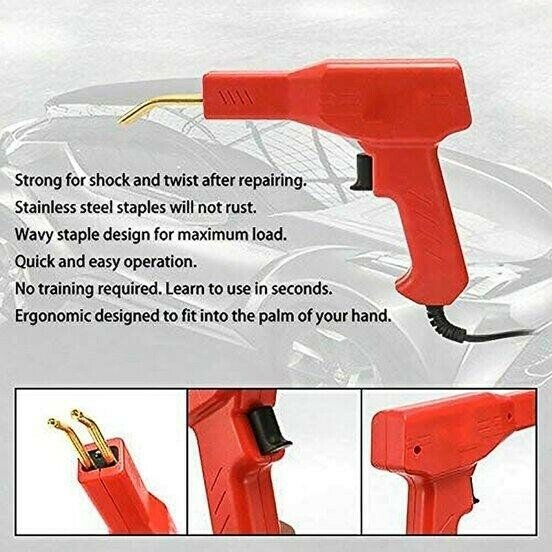 Strong for shock and twist after repairing.
Stainless steel staples will not rust.
Wavy staple design for maximum load.
Quick and easy operation.
No training required. Learn to use in seconds.
Ergonomic designed to fit into the palm of your hand.