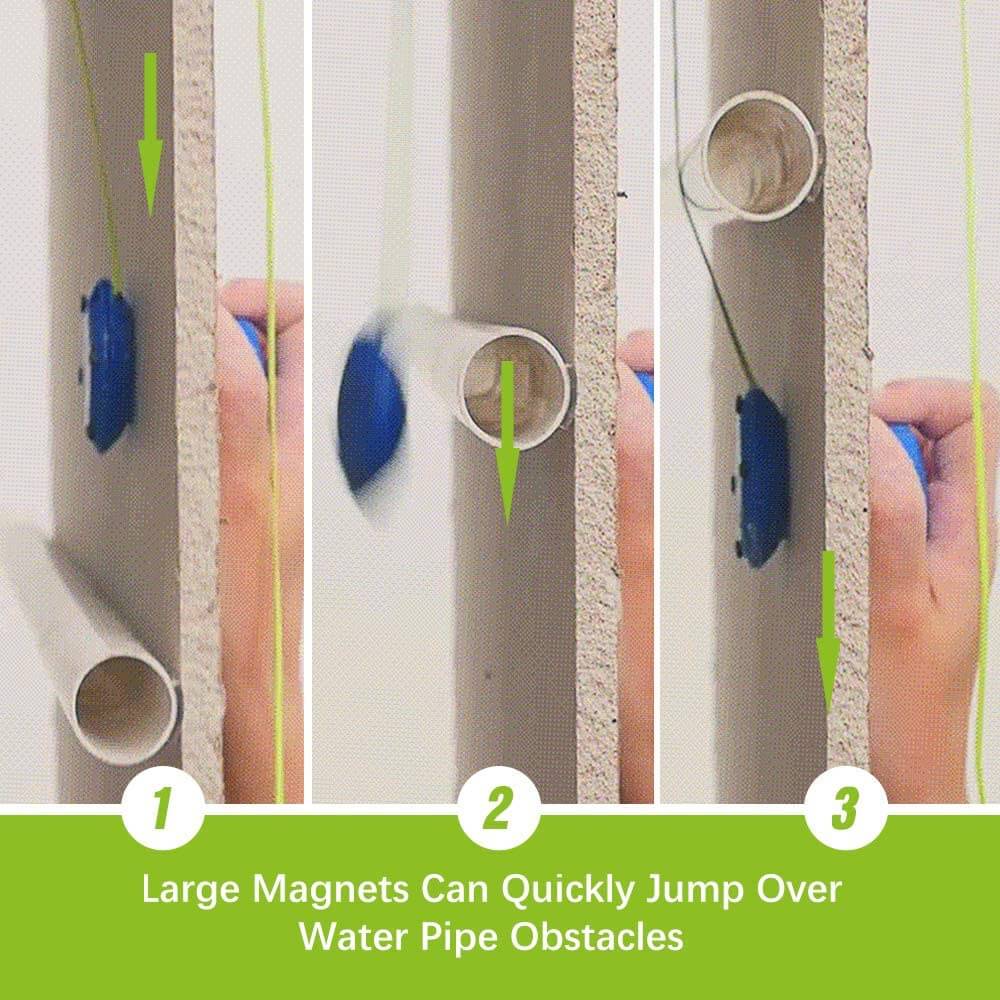 1

2

3

Large Magnets Can Quickly Jump Over Water Pipe Obstacles