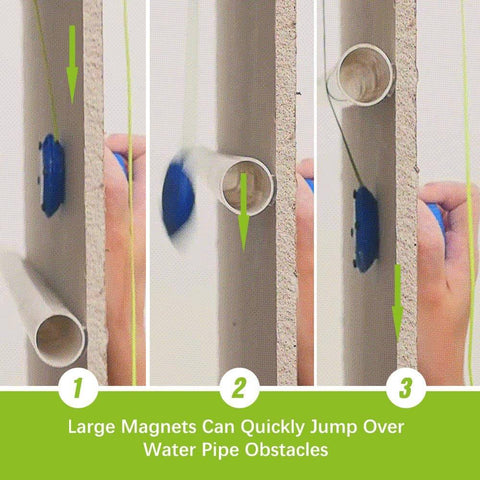 1

2

3

Large Magnets Can Quickly Jump Over Water Pipe Obstacles