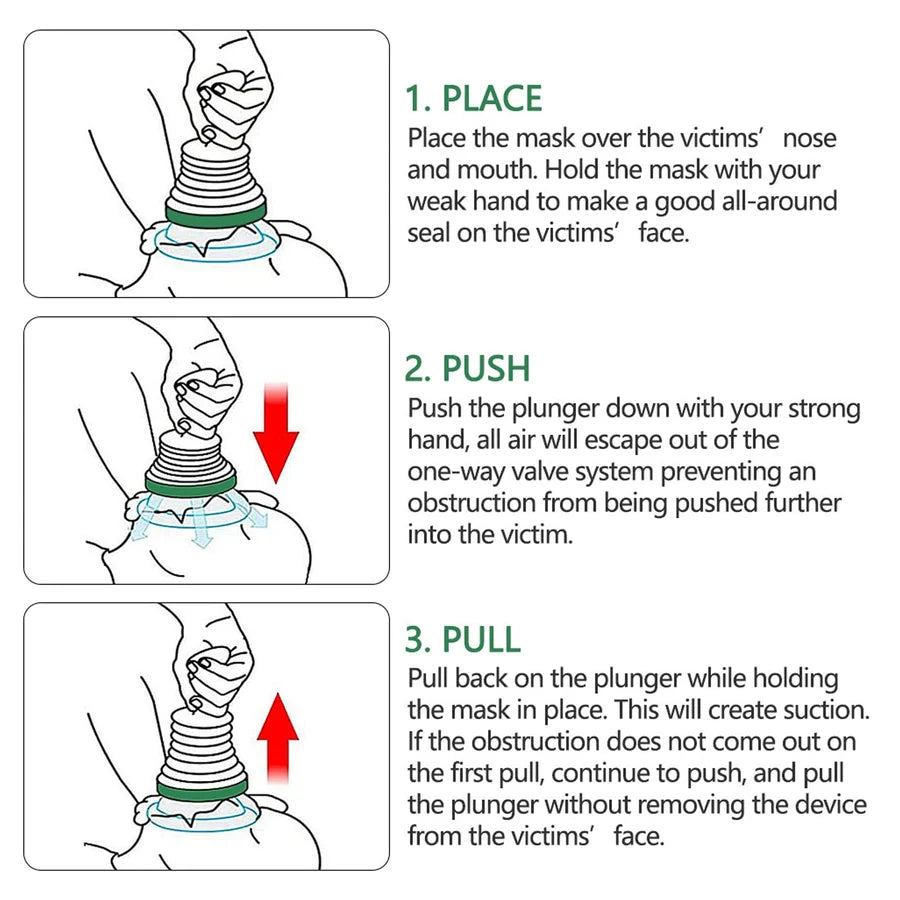 1. PLACE
Place the mask over the victims’ nose and mouth. Hold the mask with your weak hand to make a good all-around seal on the victims’ face.

2. PUSH
Push the plunger down with your strong hand, all air will escape out of the one-way valve system preventing an obstruction from being pushed further into the victim.

3. PULL
Pull back on the plunger while holding the mask in place. This will create suction. If the obstruction does not come out on the first pull, continue to push, and pull the plunger without removing the device from the victims’ face.