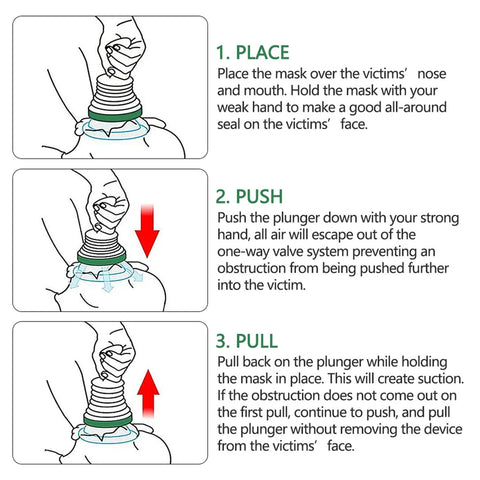 1. PLACE
Place the mask over the victims’ nose and mouth. Hold the mask with your weak hand to make a good all-around seal on the victims’ face.

2. PUSH
Push the plunger down with your strong hand, all air will escape out of the one-way valve system preventing an obstruction from being pushed further into the victim.

3. PULL
Pull back on the plunger while holding the mask in place. This will create suction. If the obstruction does not come out on the first pull, continue to push, and pull the plunger without removing the device from the victims’ face.