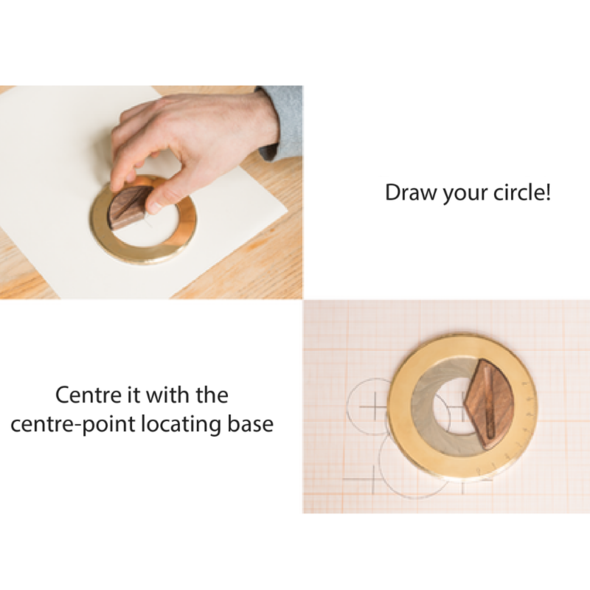 Draw your circle!

Centre it with the centre-point locating base