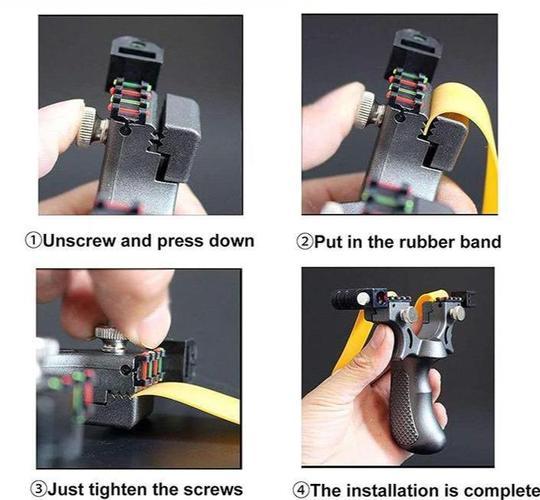 ①Unscrew and press down

②Put in the rubber band

③Just tighten the screws

④The installation is complete