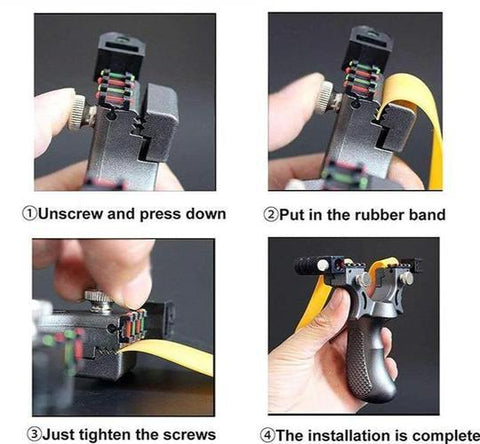 ①Unscrew and press down

②Put in the rubber band

③Just tighten the screws

④The installation is complete