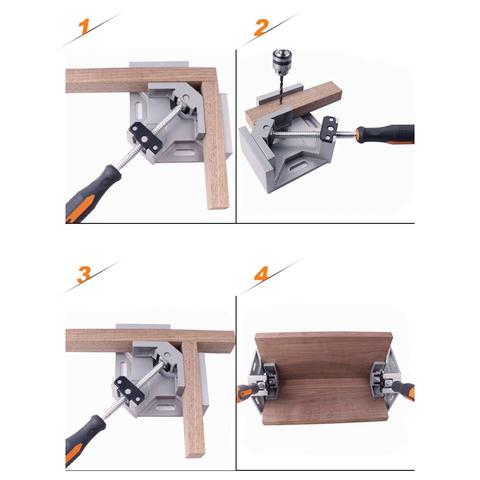 1

2

3

4