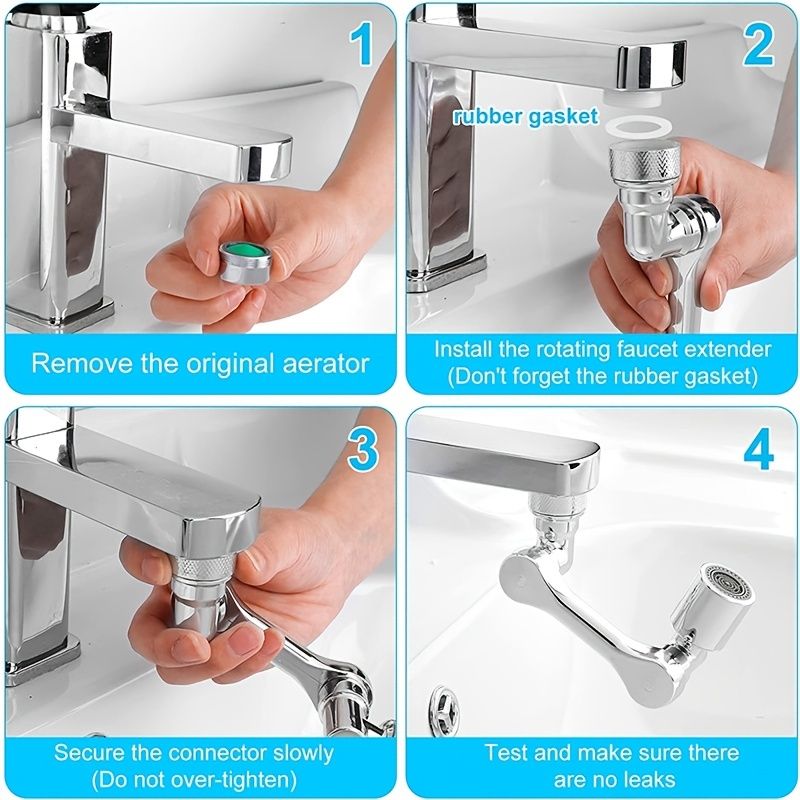 1

Remove the original aerator

2

rubber gasket

Install the rotating faucet extender (Don't forget the rubber gasket)

3

Secure the connector slowly (Do not over-tighten)

4

Test and make sure there are no leaks